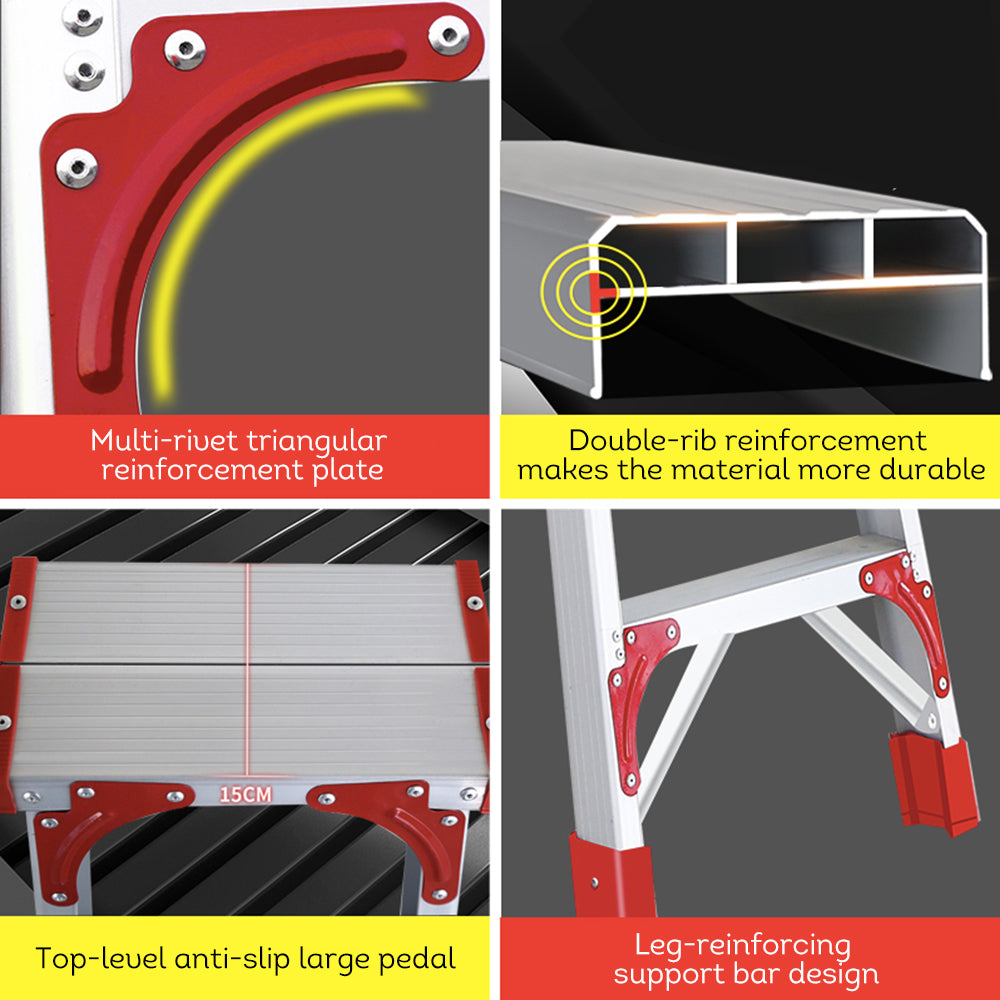 Multi-rivet triangular reinforcement plate

Double-rib reinforcement makes the material more durable

15CM

Top-level anti-slip large pedal

Leg-reinforcing support bar design