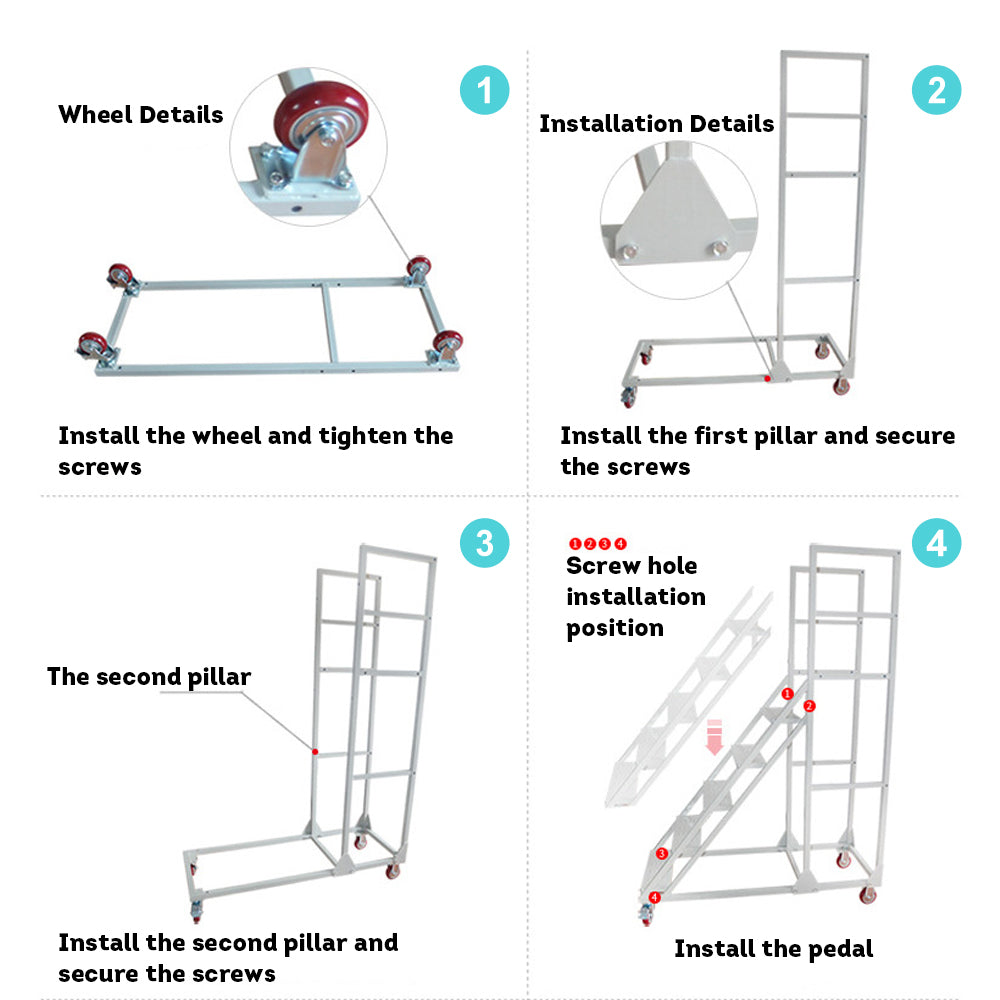 1

Wheel Details

Install the wheel and tighten the screws

2

Installation Details

Install the first pillar and secure the screws

3

The second pillar

Install the second pillar and secure the screws

4

1 2 3 4
Screw hole installation position

1
2
3
4

Install the pedal