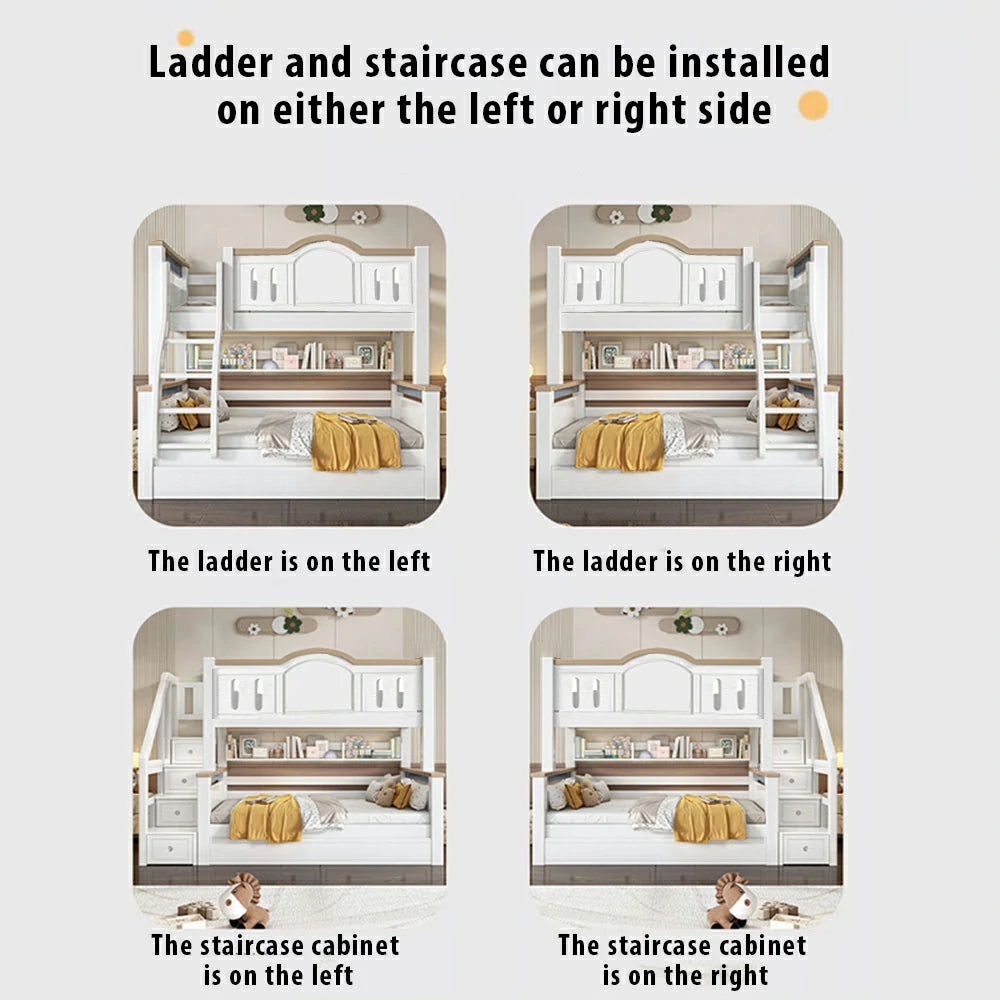 Ladder and staircase can be installed on either the left or right side

The ladder is on the left

The ladder is on the right

The staircase cabinet is on the left

The staircase cabinet is on the right