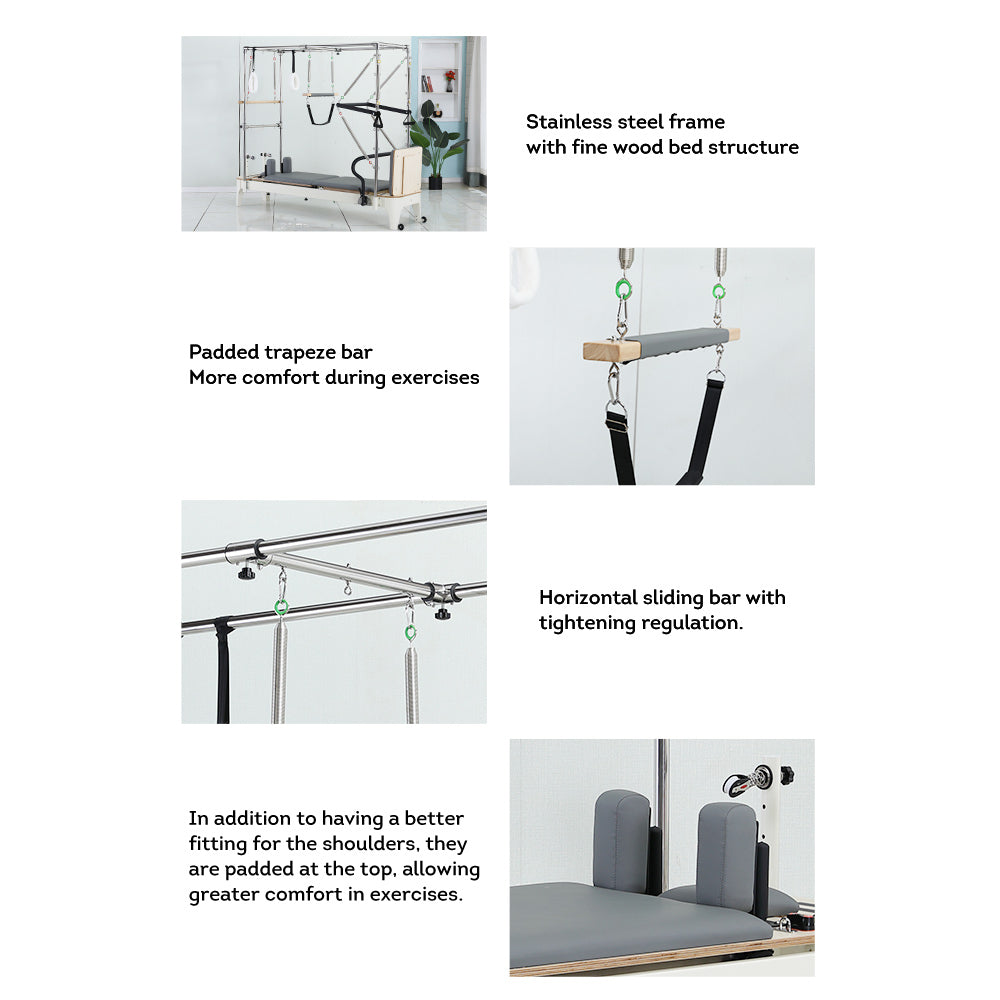 Stainless steel frame
with fine wood bed structure

Padded trapeze bar
More comfort during exercises

Horizontal sliding bar with
tightening regulation.

In addition to having a better fitting for the shoulders, they are padded at the top, allowing greater comfort in exercises.