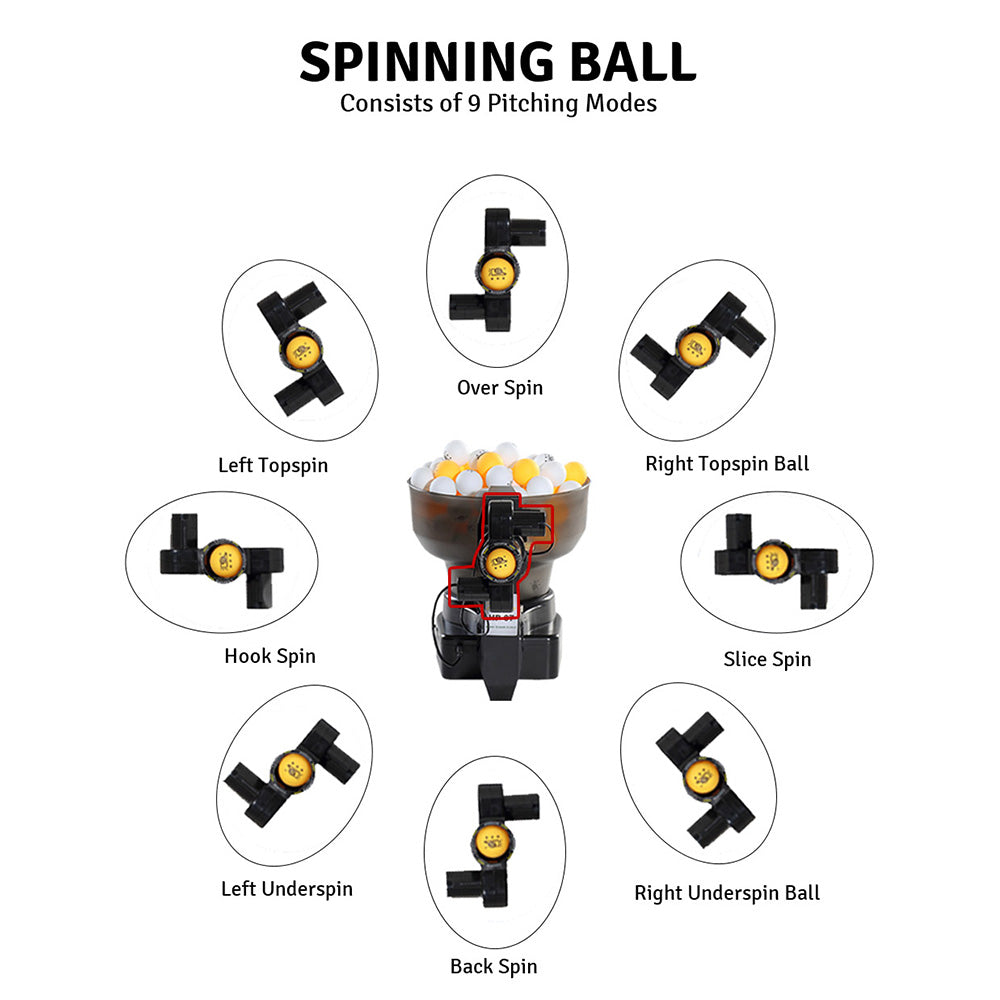 SPINNING BALL
Consists of 9 Pitching Modes

Over Spin

Left Topspin

Right Topspin Ball

Hook Spin

Slice Spin

Left Underspin

Right Underspin Ball

Back Spin